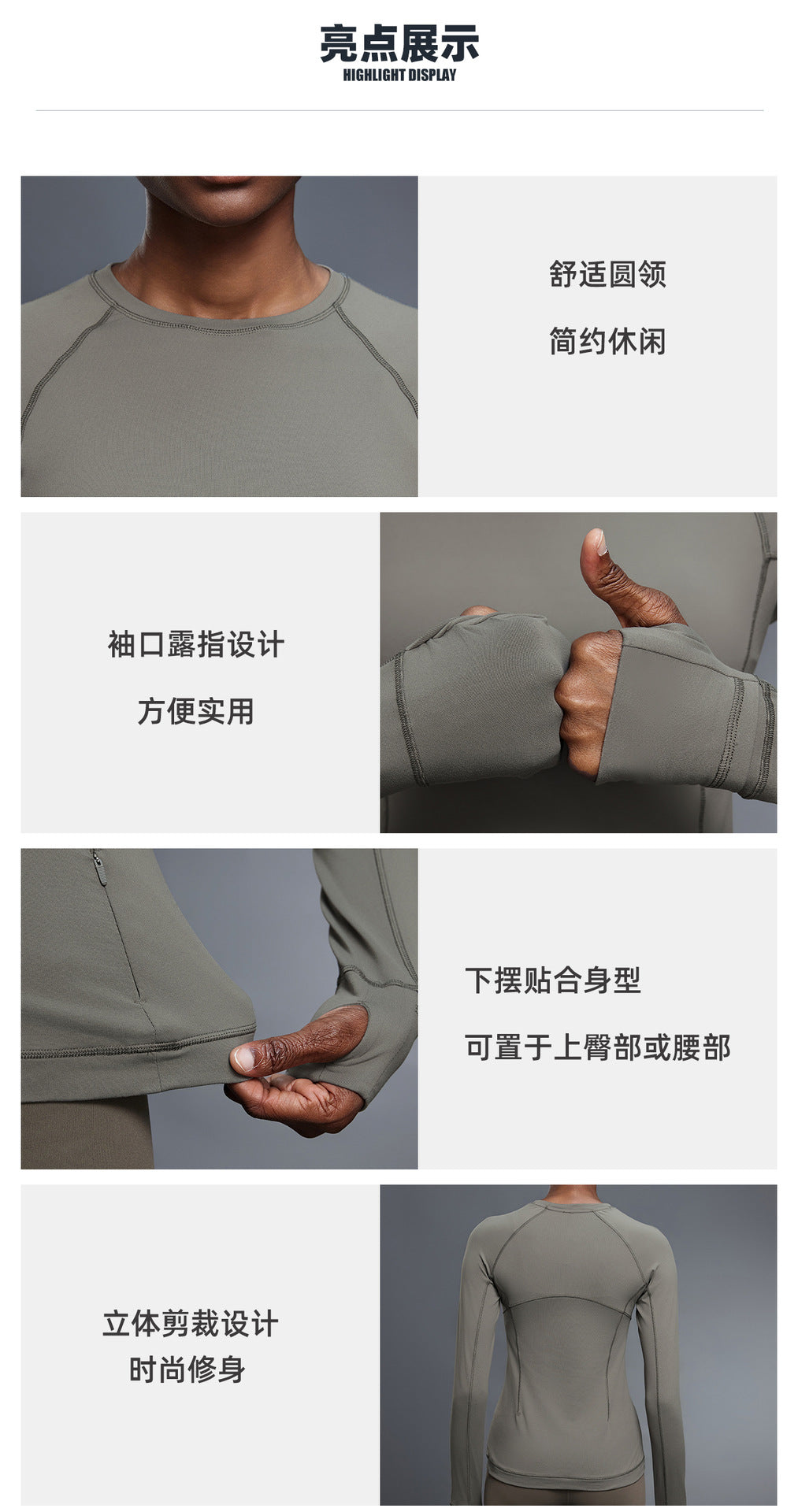 亮点展示
HIGHLIGHT DISPLAY

舒适圆领

简约休闲

袖口露指设计

方便实用

下摆贴合身型

可置于上臀部或腰部

立体剪裁设计
时尚修身